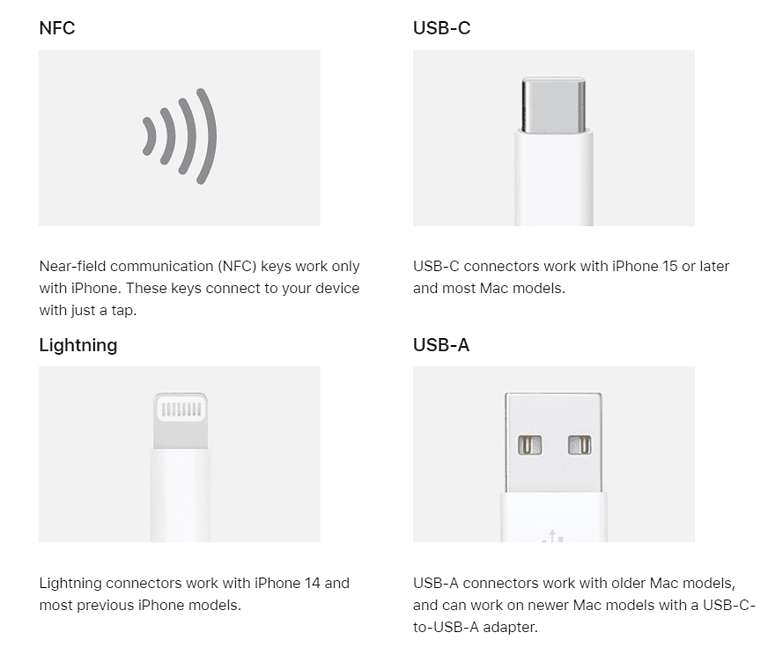 NFC

Near-field communication (NFC) keys work only with iPhone. These keys connect to your device with just a tap.

USB-C

USB-C connectors work with iPhone 15 or later and most Mac models.

Lightning

Lightning connectors work with iPhone 14 and most previous iPhone models.

USB-A

USB-A connectors work with older Mac models, and can work on newer Mac models with a USB-C-to-USB-A adapter.