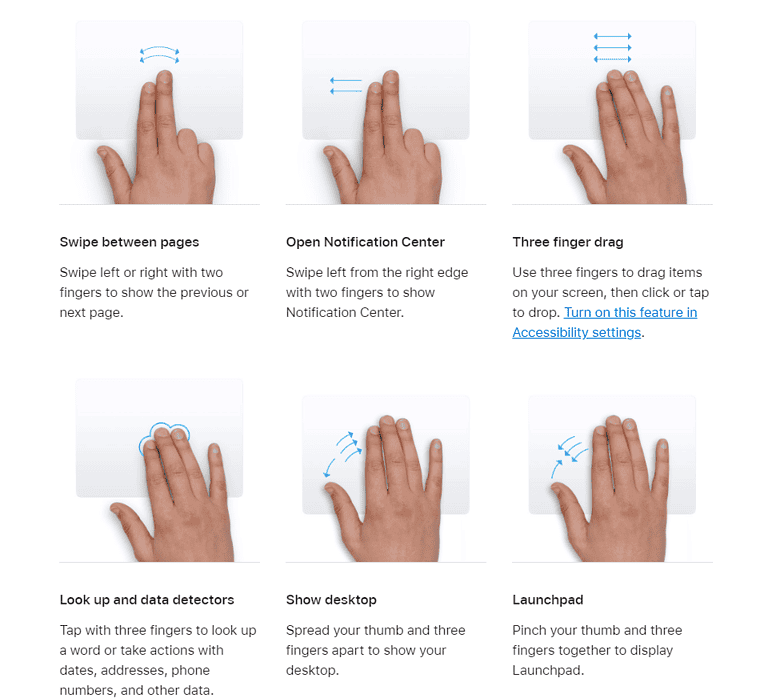 Swipe between pages

Swipe left or right with two fingers to show the previous or next page.

Open Notification Center

Swipe left from the right edge with two fingers to show Notification Center.

Three finger drag

Use three fingers to drag items on your screen, then click or tap to drop. Turn on this feature in Accessibility settings.

Look up and data detectors

Tap with three fingers to look up a word or take actions with dates, addresses, phone numbers, and other data.

Show desktop

Spread your thumb and three fingers apart to show your desktop.

Launchpad

Pinch your thumb and three fingers together to display Launchpad.